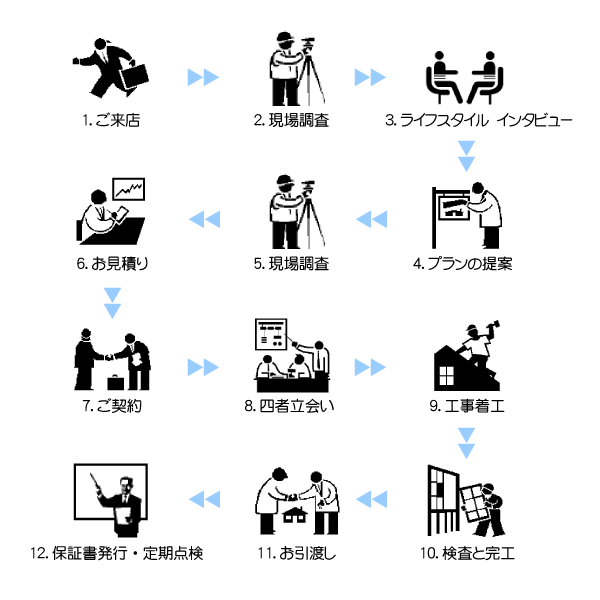 1. ご来店

2. 現場調査

3. ライフスタイル インタビュー

4. プランの提案

5. 現場調査

6. お見積り

7. ご契約

8. 四者立会い

9. 工事着工

10. 検査と完工

11. お引渡し

12. 保証書発行・定期点検